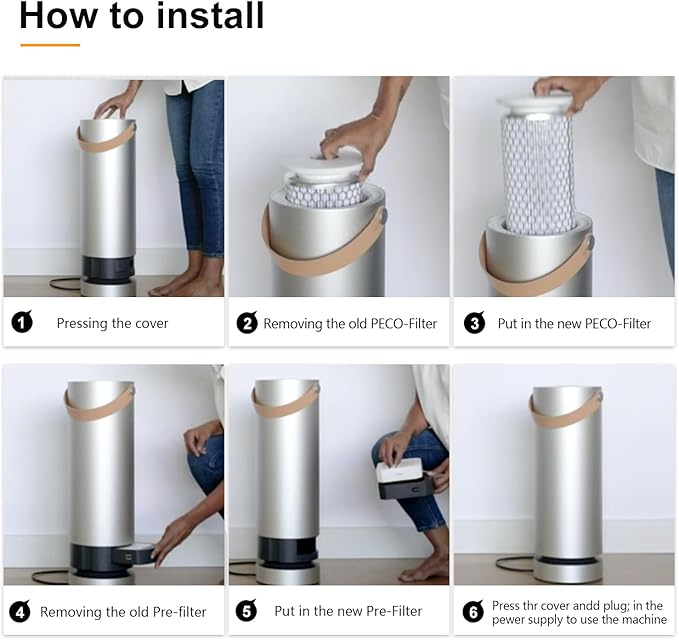 How to install

1 Pressing the cover

2 Removing the old PECO-Filter

3 Put in the new PECO-Filter

4 Removing the old Pre-filter

5 Put in the new Pre-Filter

6 Press thr cover andd plug; in the pewer supply to use the machine