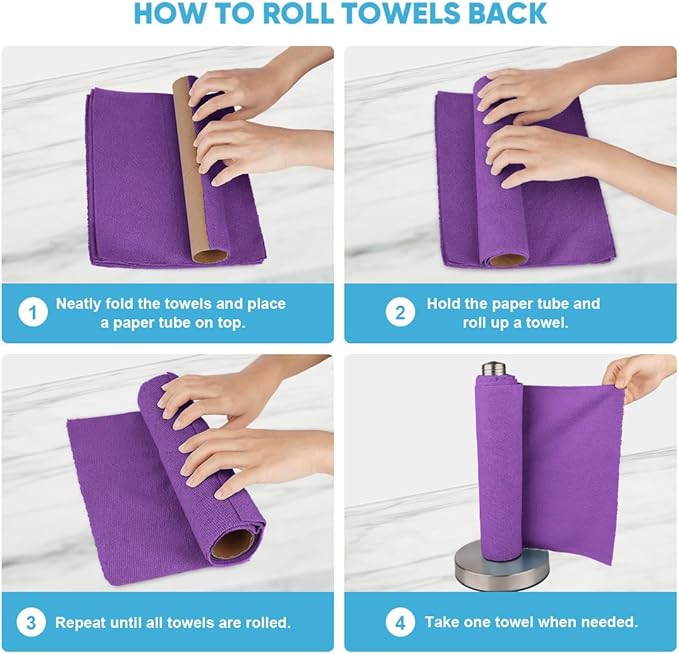 HOW TO ROLL TOWELS BACK

1 Neatly fold the towels and place a paper tube on top.

2 Hold the paper tube and roll up a towel.

3 Repeat until all towels are rolled.

4 Take one towel when needed.