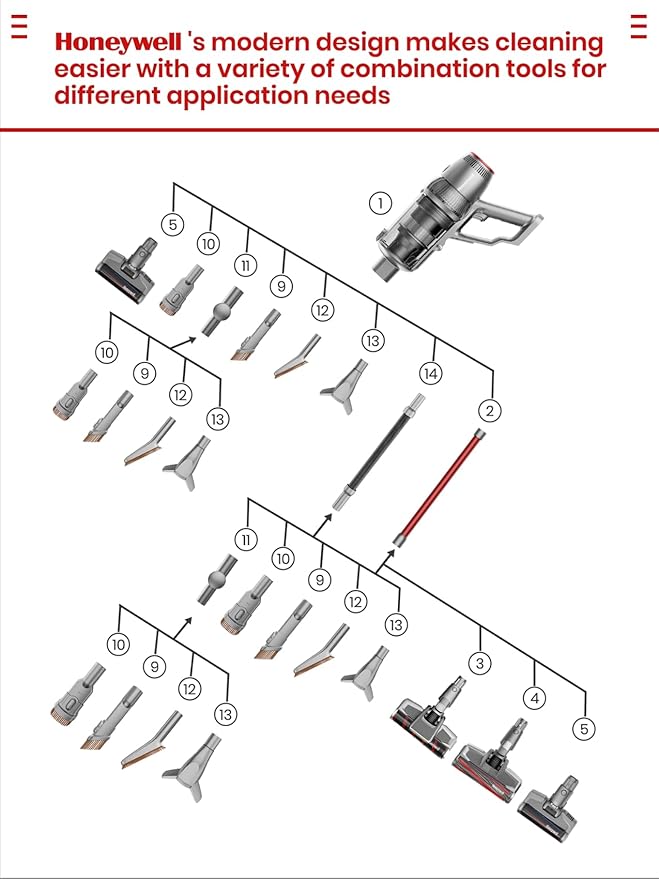 Honeywell 's modern design makes cleaning easier with a variety of combination tools for different application needs

1

5
10
11
9
12
13
14
2

10
9
12
13

11
10
9
12
13

10
9
12
13

3
4
5