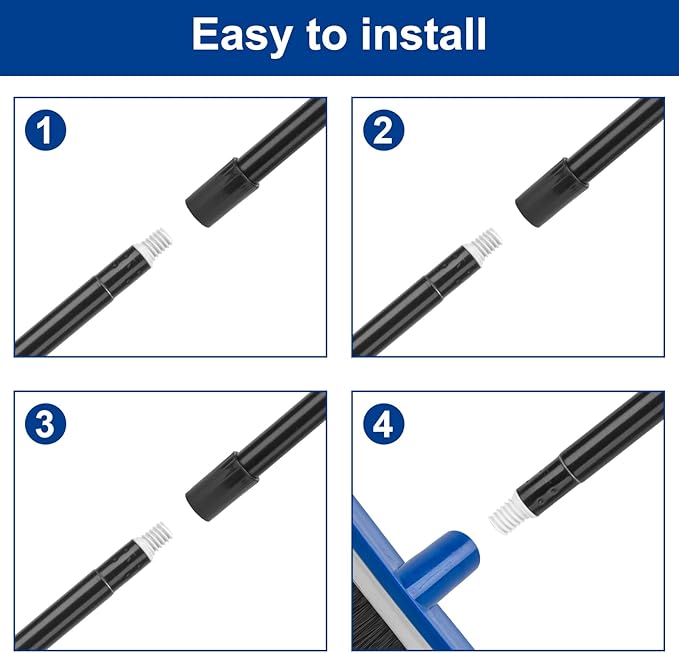 Easy to install

1

2

3

4