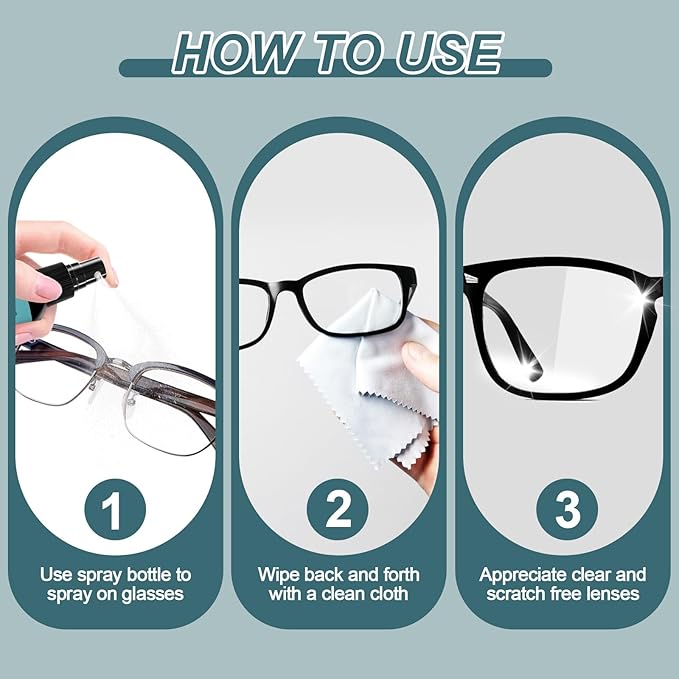 HOW TO USE

1

Use spray bottle to spray on glasses

2

Wipe back and forth with a clean cloth

3

Appreciate clear and scratch free lenses