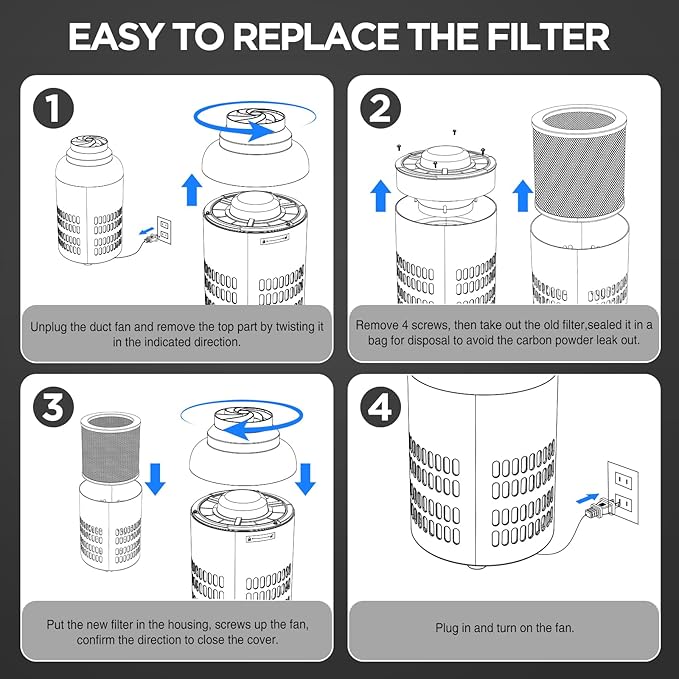 EASY TO REPLACE THE FILTER

1

Unplug the duct fan and remove the top part by twisting it in the indicated direction.

2

Remove 4 screws, then take out the old filter,sealed it in a bag for disposal to avoid the carbon powder leak out.

3

Put the new filter in the housing, screws up the fan, confirm the direction to close the cover.

4

Plug in and turn on the fan.