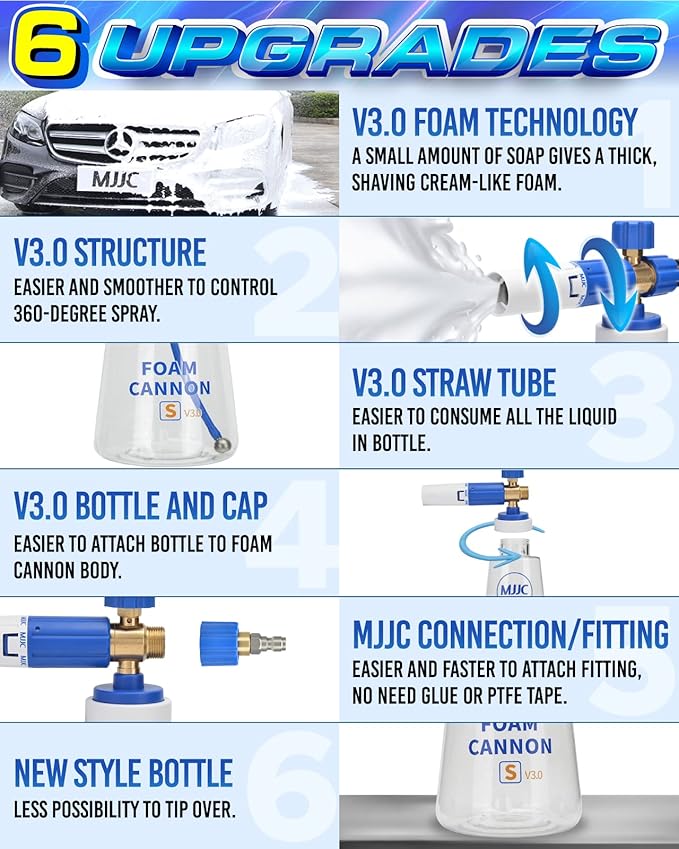 6 UPGRADES

MJJC

V3.0 FOAM TECHNOLOGY
A SMALL AMOUNT OF SOAP GIVES A THICK, SHAVING CREAM-LIKE FOAM.

1

V3.0 STRUCTURE
EASIER AND SMOOTHER TO CONTROL 360-DEGREE SPRAY.

2

MJJC

FOAM CANNON
S V3.0

V3.0 STRAW TUBE
EASIER TO CONSUME ALL THE LIQUID IN BOTTLE.

3

V3.0 BOTTLE AND CAP
EASIER TO ATTACH BOTTLE TO FOAM CANNON BODY.

4

MJJC

MJJC

MJJC CONNECTION/FITTING
EASIER AND FASTER TO ATTACH FITTING, NO NEED GLUE OR PTFE TAPE.

5

NEW STYLE BOTTLE
LESS POSSIBILITY TO TIP OVER.

6

FOAM CANNON
S V3.0