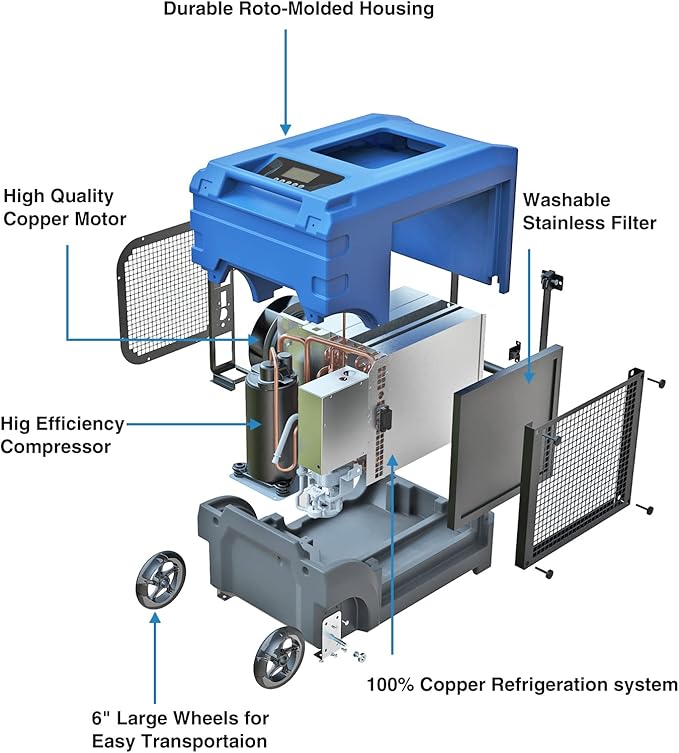 Durable Roto-Molded Housing

High Quality
Copper Motor

Washable
Stainless Filter

Hig Efficiency
Compressor

100% Copper Refrigeration system

6" Large Wheels for
Easy Transportaion