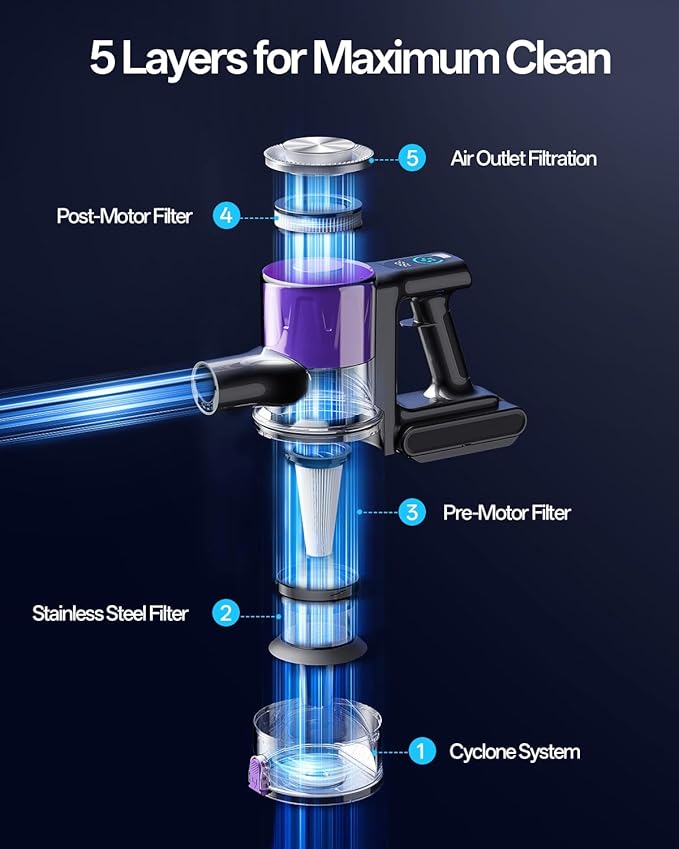 5 Layers for Maximum Clean

5 Air Outlet Filtration

Post-Motor Filter 4

3 Pre-Motor Filter

Stainless Steel Filter 2

1 Cyclone System