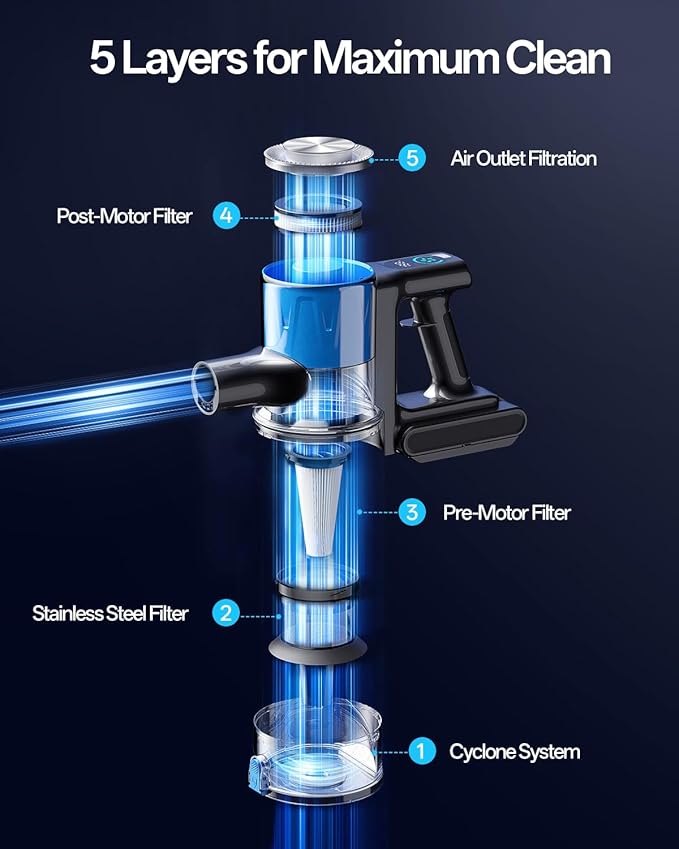 5 Layers for Maximum Clean

5 Air Outlet Filtration

Post-Motor Filter 4

3 Pre-Motor Filter

Stainless Steel Filter 2

1 Cyclone System