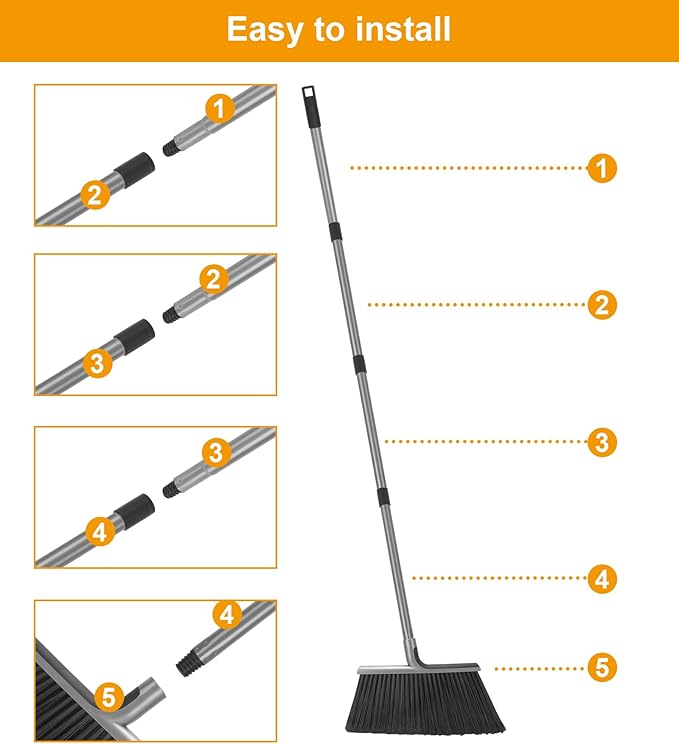 Easy to install

1
2

2
3

3
4

4
5

1
2
3
4
5