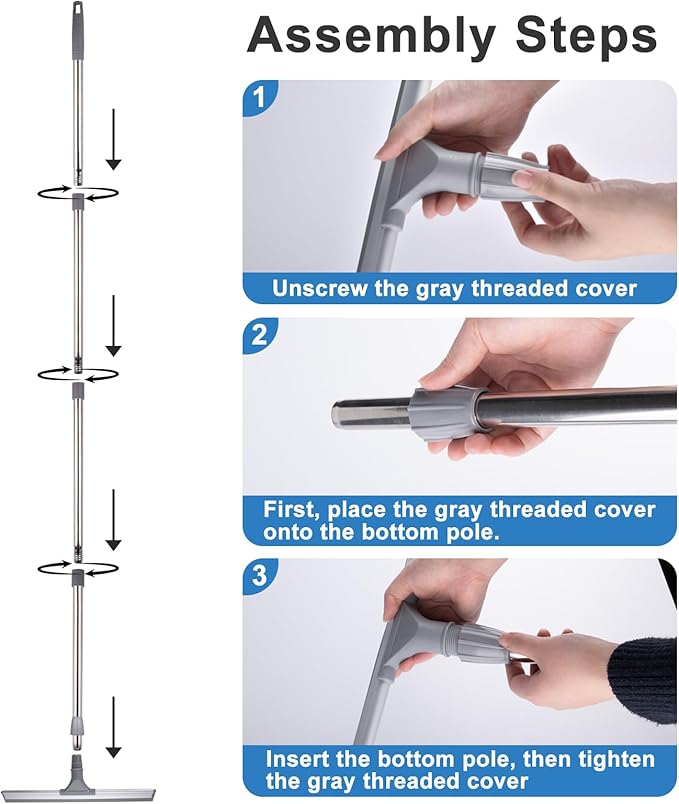 Assembly Steps

1

Unscrew the gray threaded cover

2

First, place the gray threaded cover onto the bottom pole.

3

Insert the bottom pole, then tighten the gray threaded cover