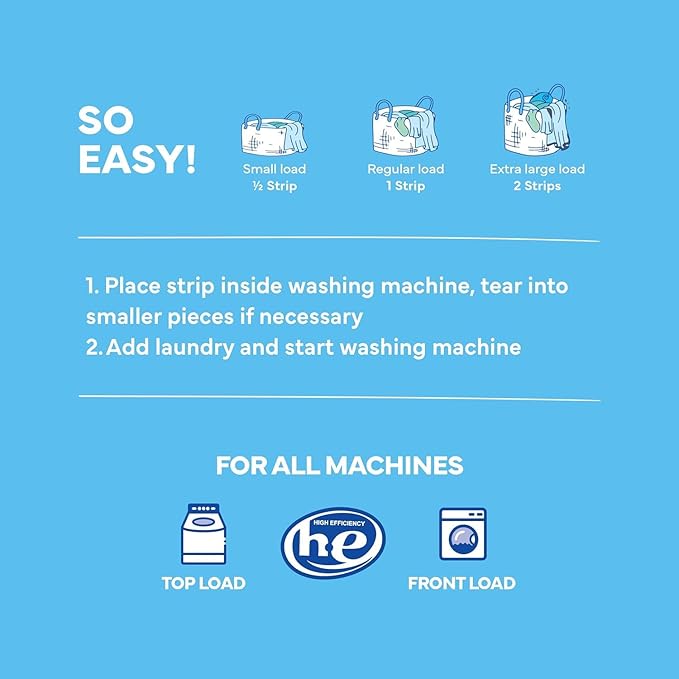 SO EASY!

Small load
½ Strip

Regular load
1 Strip

Extra large load
2 Strips

1. Place strip inside washing machine, tear into smaller pieces if necessary
2. Add laundry and start washing machine

FOR ALL MACHINES

TOP LOAD

HIGH EFFICIENCY
he

FRONT LOAD