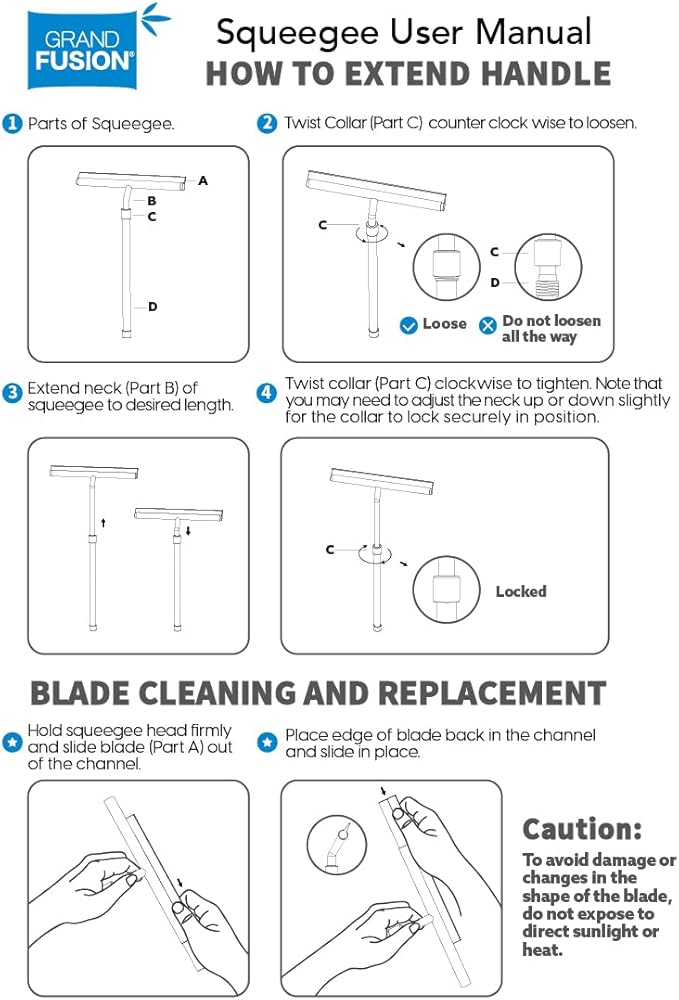 GRAND FUSION®

Squeegee User Manual
HOW TO EXTEND HANDLE

1 Parts of Squeegee.

A
B
C
D

2 Twist Collar (Part C) counter clock wise to loosen.

C
C
D
Loose
Do not loosen all the way

3 Extend neck (Part B) of squeegee to desired length.

4 Twist collar (Part C) clockwise to tighten. Note that you may need to adjust the neck up or down slightly for the collar to lock securely in position.

C
Locked

BLADE CLEANING AND REPLACEMENT

Hold squeegee head firmly and slide blade (Part A) out of the channel.

Place edge of blade back in the channel and slide in place.

Caution:
To avoid damage or changes in the shape of the blade, do not expose to direct sunlight or heat.