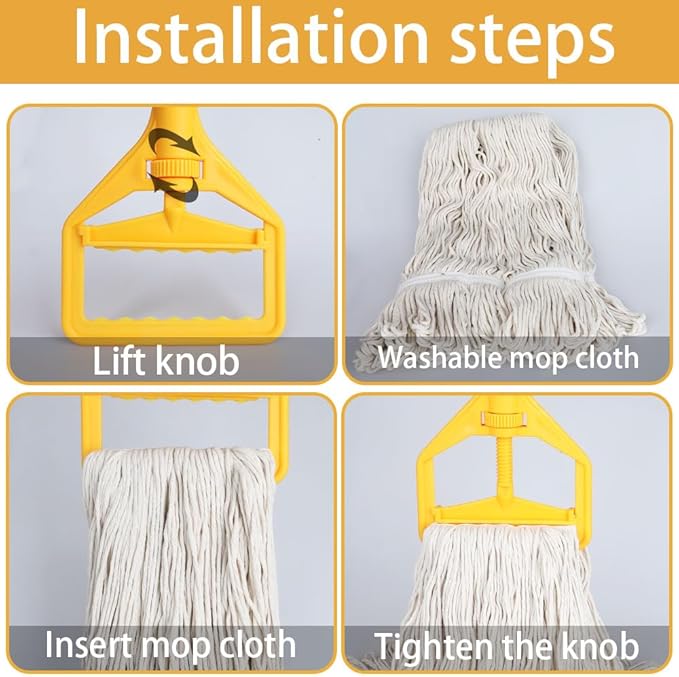 Installation steps

Lift knob

Washable mop cloth

Insert mop cloth

Tighten the knob