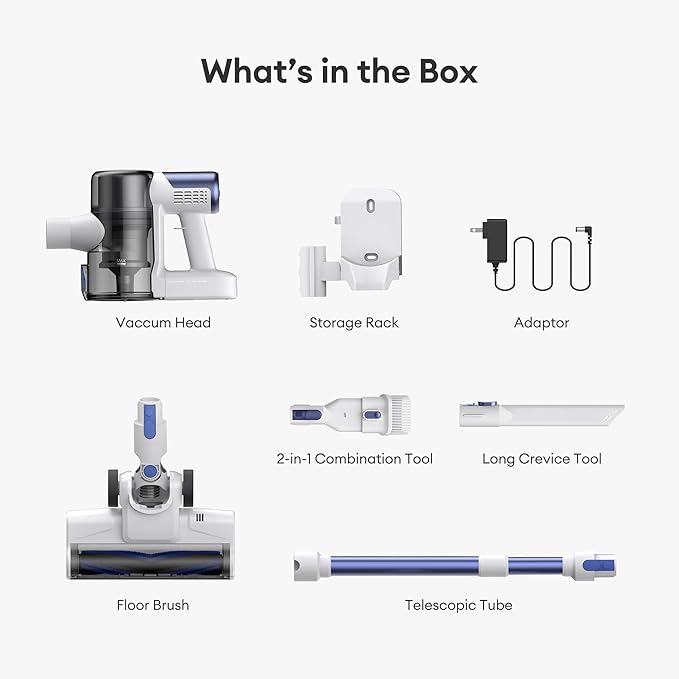 What's in the Box

MAX

Vaccum Head

Storage Rack

Adaptor

2-in-1 Combination Tool

Long Crevice Tool

Floor Brush

Telescopic Tube