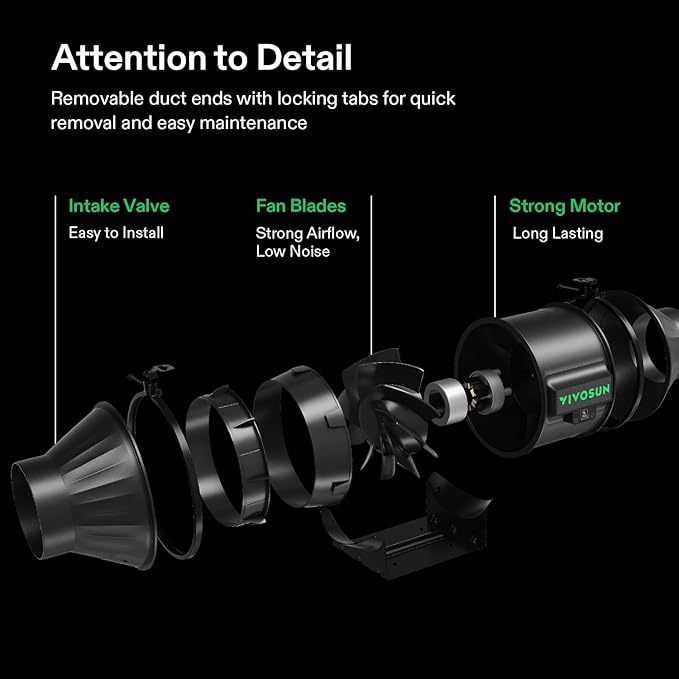 Attention to Detail

Removable duct ends with locking tabs for quick removal and easy maintenance

Intake Valve
Easy to Install

Fan Blades
Strong Airflow, Low Noise

Strong Motor
Long Lasting

VIVOSUN