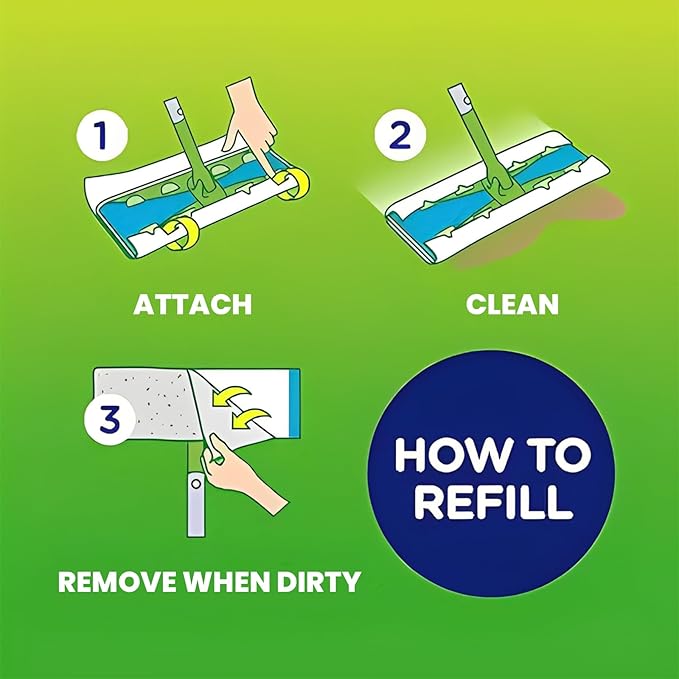 1

ATTACH

2

CLEAN

3

REMOVE WHEN DIRTY

HOW TO REFILL