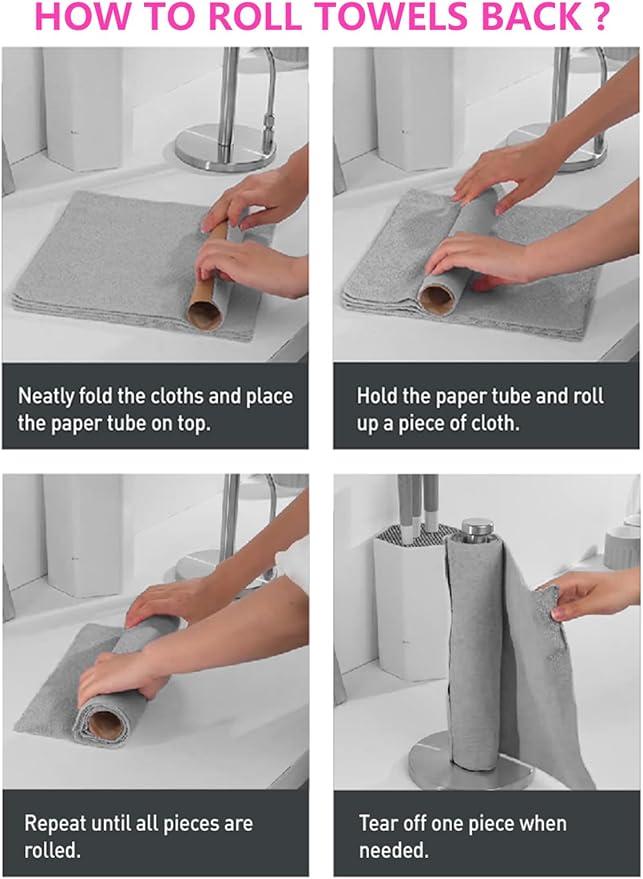 HOW TO ROLL TOWELS BACK ?

Neatly fold the cloths and place the paper tube on top.

Hold the paper tube and roll up a piece of cloth.

Repeat until all pieces are rolled.

Tear off one piece when needed.