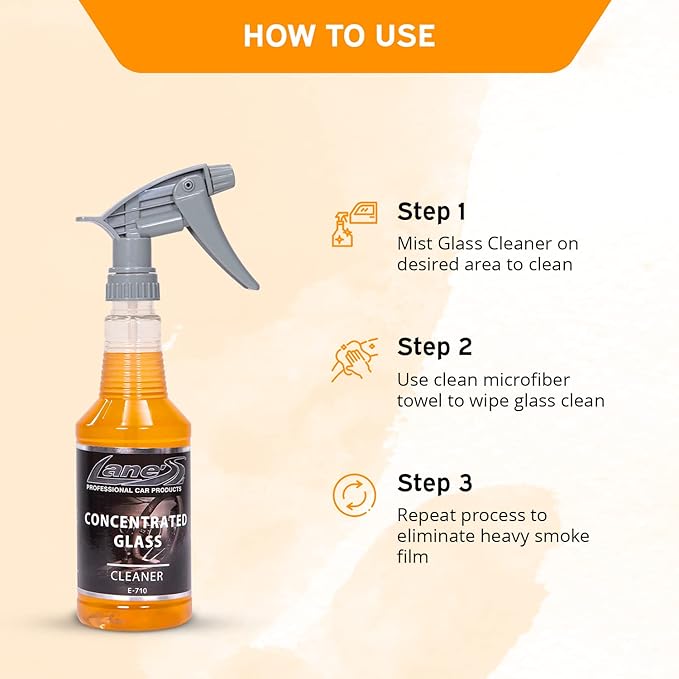 HOW TO USE

Lane's
PROFESSIONAL CAR PRODUCTS
CONCENTRATED GLASS
CLEANER
E-710

Step 1
Mist Glass Cleaner on desired area to clean

Step 2
Use clean microfiber towel to wipe glass clean

Step 3
Repeat process to eliminate heavy smoke film