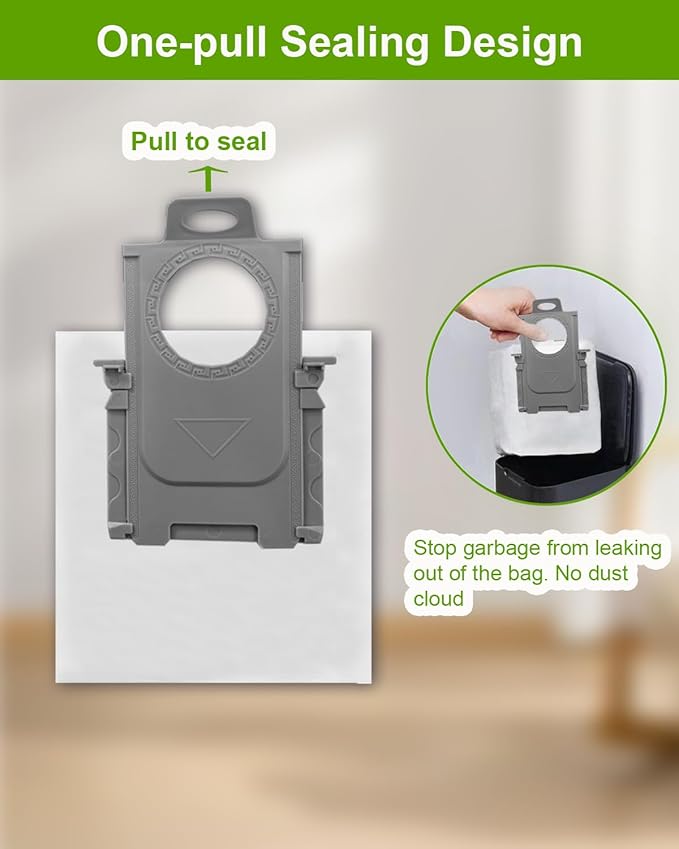 One-pull Sealing Design

Pull to seal

Stop garbage from leaking out of the bag. No dust cloud