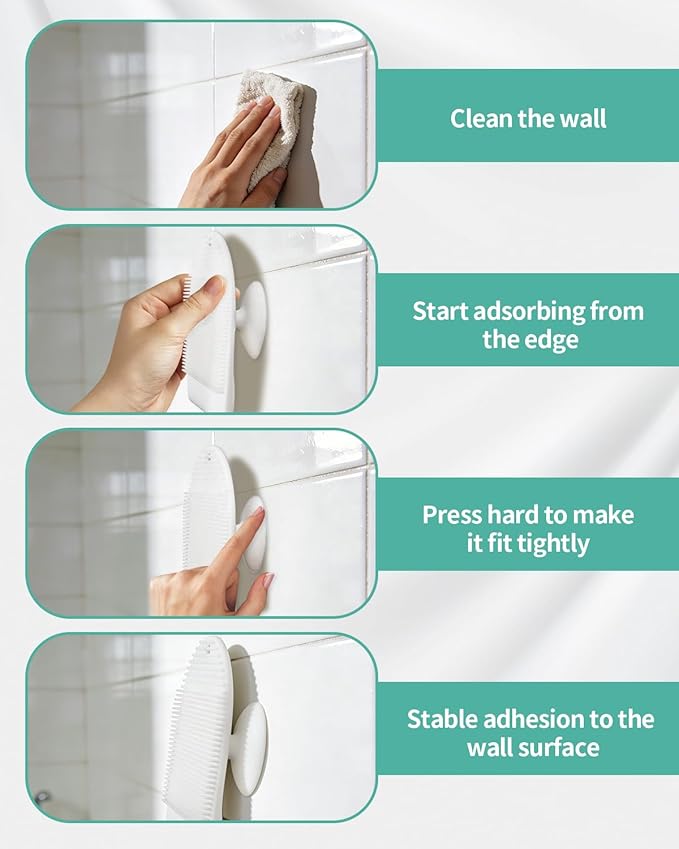 Clean the wall

Start adsorbing from the edge

Press hard to make it fit tightly

Stable adhesion to the wall surface