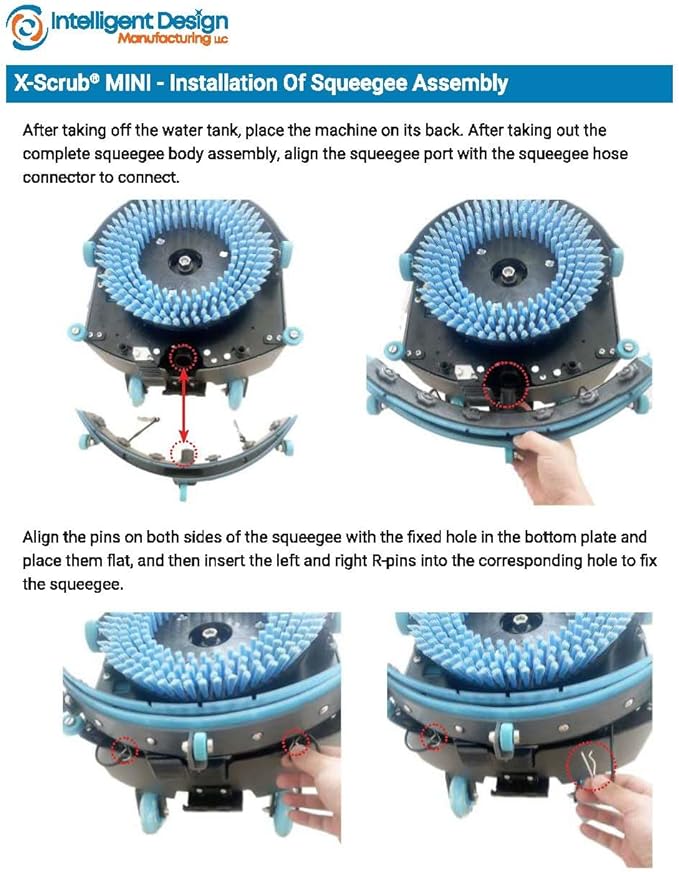 Intelligent Design Manufacturing LLC

X-Scrub® MINI - Installation Of Squeegee Assembly

After taking off the water tank, place the machine on its back. After taking out the complete squeegee body assembly, align the squeegee port with the squeegee hose connector to connect.

Align the pins on both sides of the squeegee with the fixed hole in the bottom plate and place them flat, and then insert the left and right R-pins into the corresponding hole to fix the squeegee.