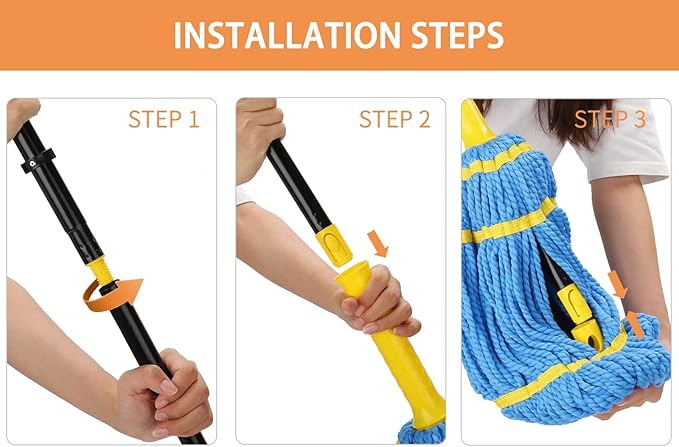 INSTALLATION STEPS

STEP 1

STEP 2

STEP 3