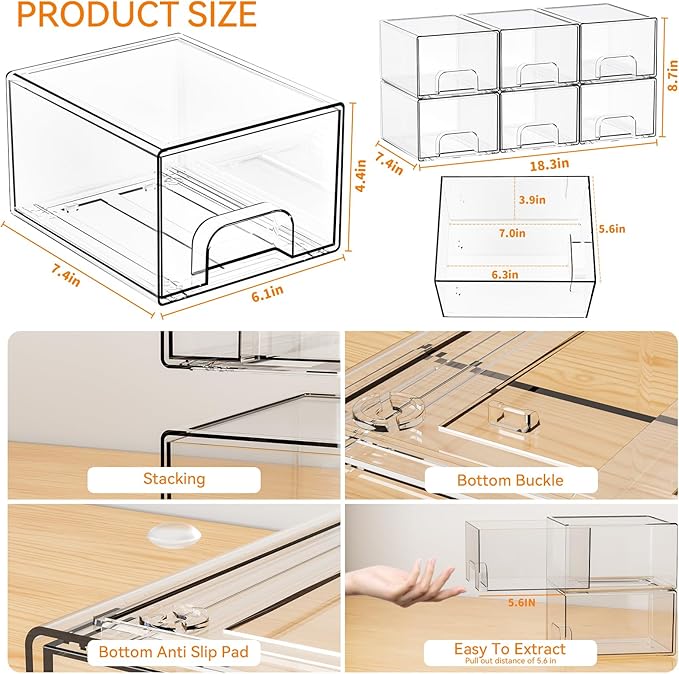 PRODUCT SIZE

4.4in

7.4in

6.1in

8.7in

7.4in

18.3in

3.9in

7.0in

5.6in

6.3in

Stacking

Bottom Buckle

Bottom Anti Slip Pad

5.6IN

Easy To Extract
Pull out distance of 5.6 in