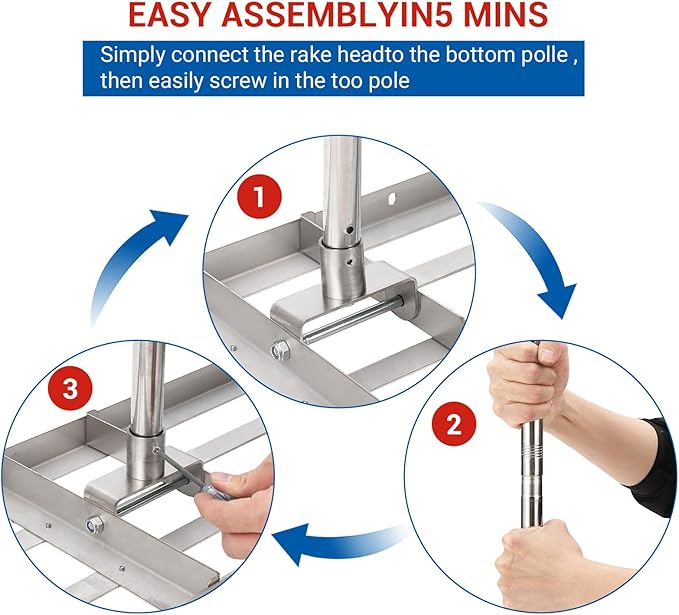 EASY ASSEMBLYIN5 MINS

Simply connect the rake headto the bottom polle , then easily screw in the too pole

1

2

3