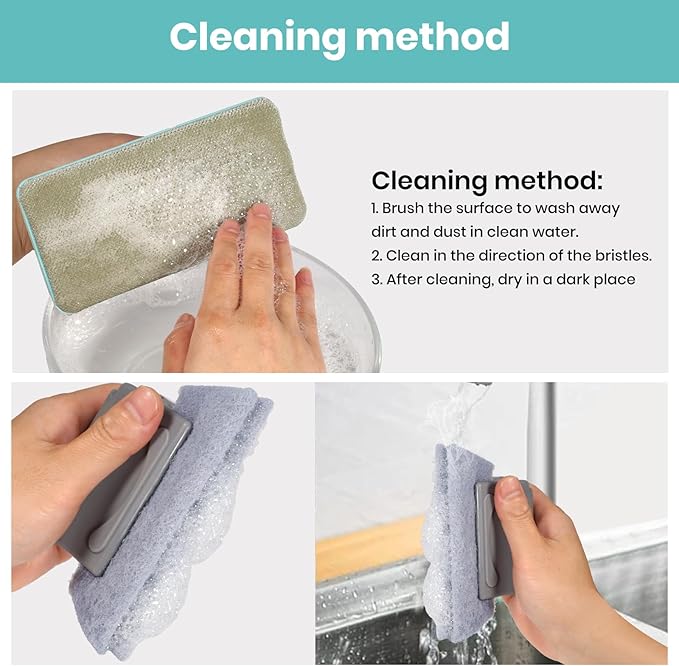 Cleaning method

Cleaning method:
1. Brush the surface to wash away dirt and dust in clean water.
2. Clean in the direction of the bristles.
3. After cleaning, dry in a dark place