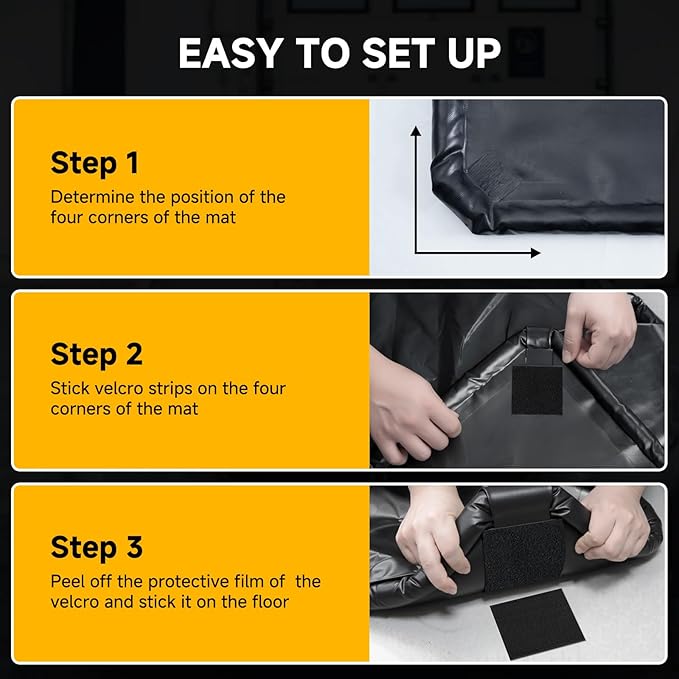 EASY TO SET UP

Step 1

Determine the position of the four corners of the mat

Step 2

Stick velcro strips on the four corners of the mat

Step 3

Peel off the protective film of the velcro and stick it on the floor