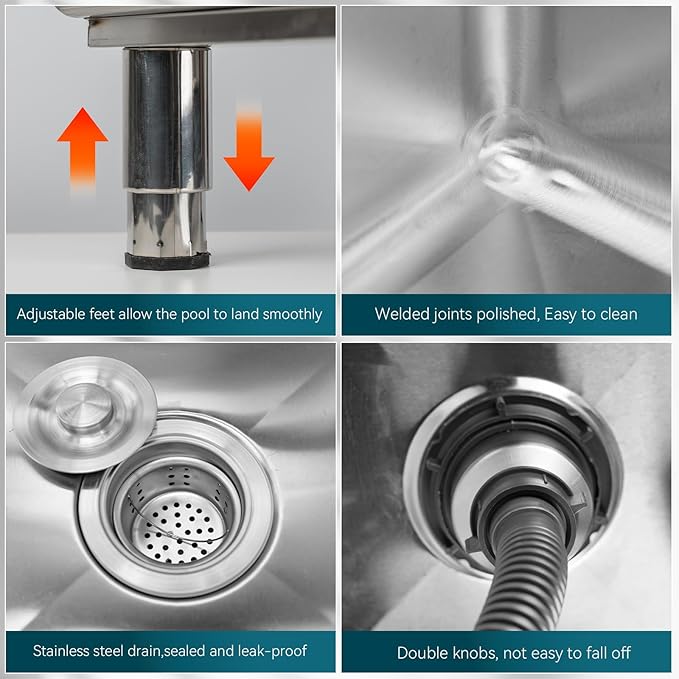 Adjustable feet allow the pool to land smoothly

Welded joints polished, Easy to clean

Stainless steel drain,sealed and leak-proof

Double knobs, not easy to fall off