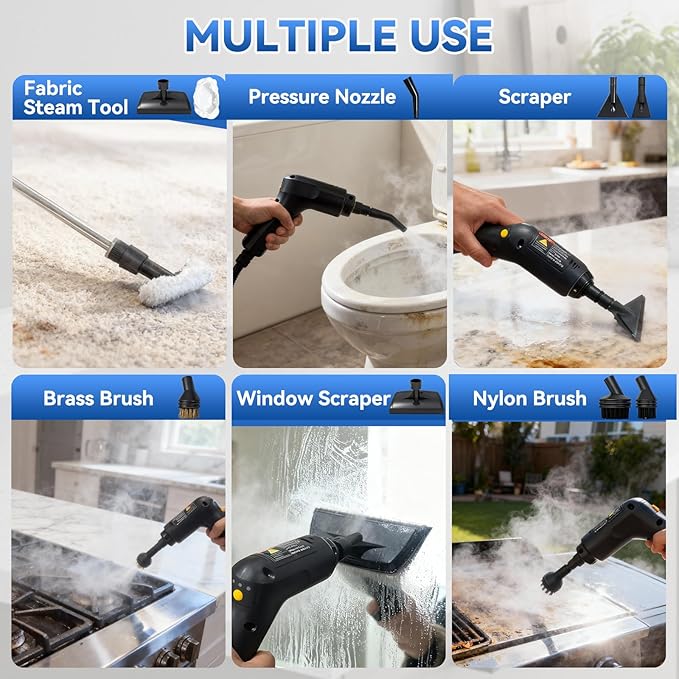 MULTIPLE USE

Fabric Steam Tool

Pressure Nozzle

Scraper

Brass Brush

Window Scraper

Nylon Brush