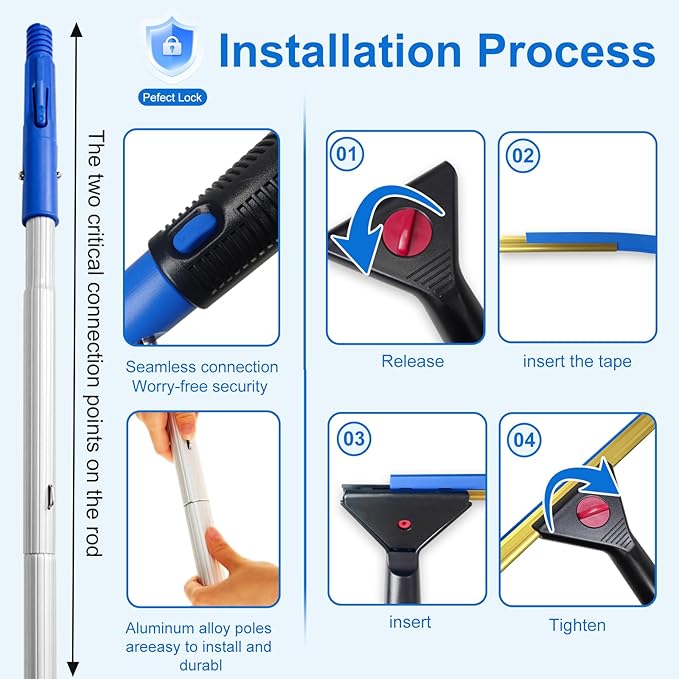 Installation Process

Pefect Lock

The two critical connection points on the rod

Seamless connection
Worry-free security

Aluminum alloy poles areeasy to install and durabl

01

Release

02

insert the tape

03

insert

04

Tighten