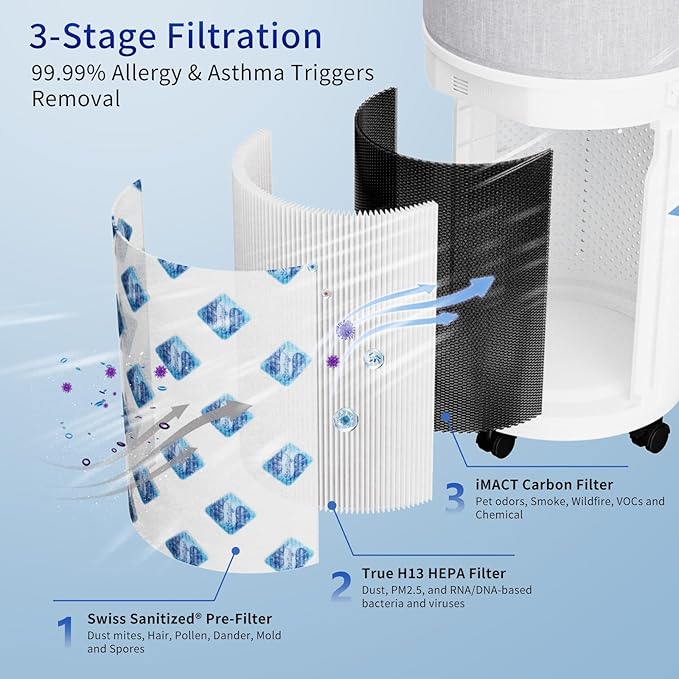 3-Stage Filtration
99.99% Allergy & Asthma Triggers Removal

3 iMACT Carbon Filter
Pet odors, Smoke, Wildfire, VOCs and Chemical

2 True H13 HEPA Filter
Dust, PM2.5, and RNA/DNA-based bacteria and viruses

1 Swiss Sanitized® Pre-Filter
Dust mites, Hair, Pollen, Dander, Mold and Spores