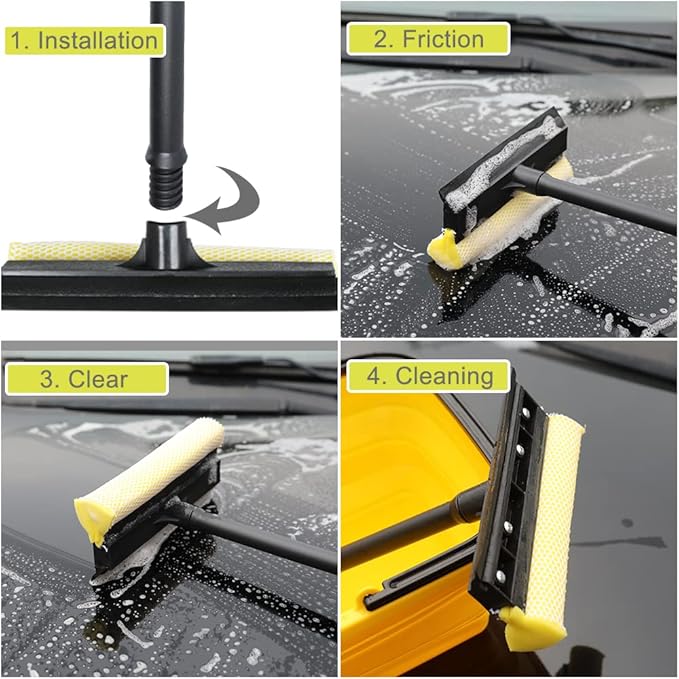 1. Installation

2. Friction

3. Clear

4. Cleaning