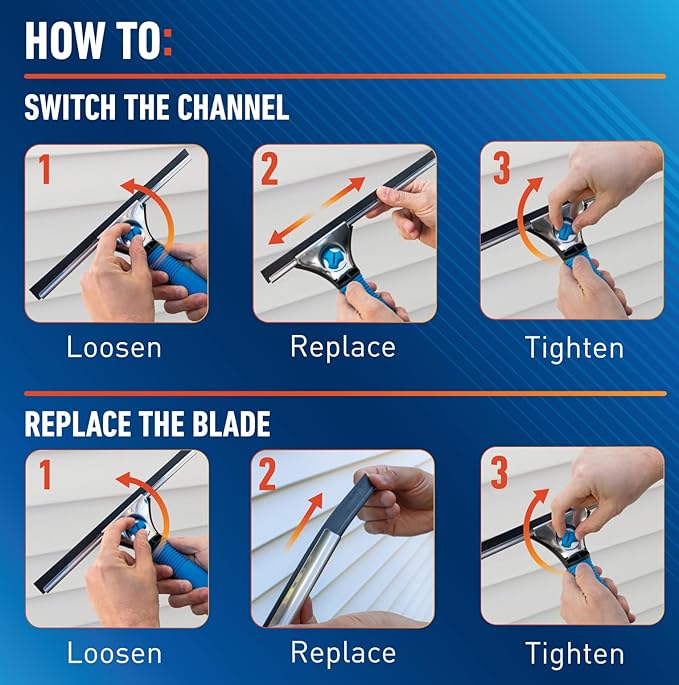 HOW TO:

SWITCH THE CHANNEL

1

Loosen

2

Replace

3

Tighten

REPLACE THE BLADE

1

Loosen

2

Replace

3

Tighten