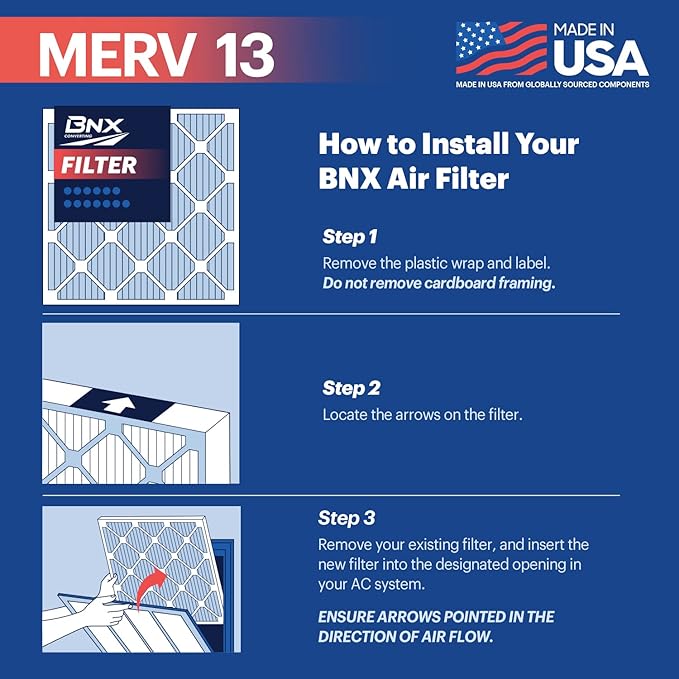 MERV 13

MADE IN USA

MADE IN USA FROM GLOBALLY SOURCED COMPONENTS

BNX CONVERTING

FILTER

How to Install Your BNX Air Filter

Step 1
Remove the plastic wrap and label.
Do not remove cardboard framing.

Step 2
Locate the arrows on the filter.

Step 3
Remove your existing filter, and insert the new filter into the designated opening in your AC system.

ENSURE ARROWS POINTED IN THE DIRECTION OF AIR FLOW.