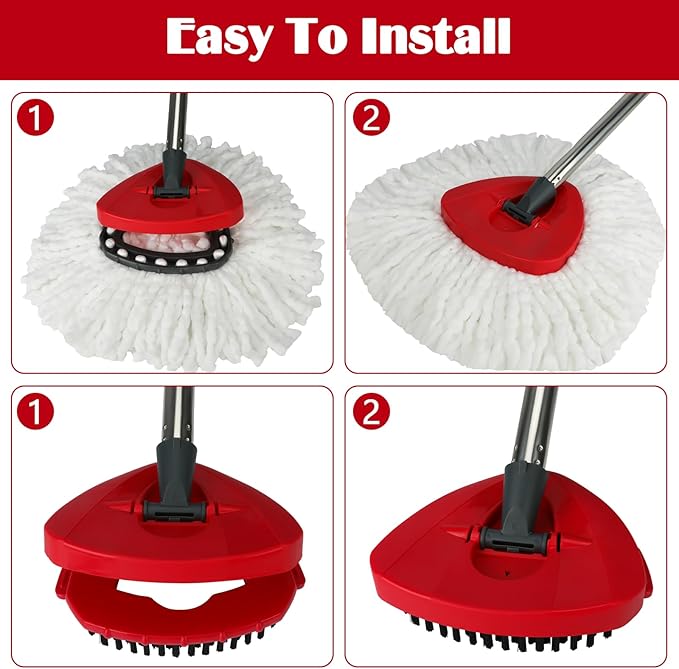 Easy To Install

1

2

1

2