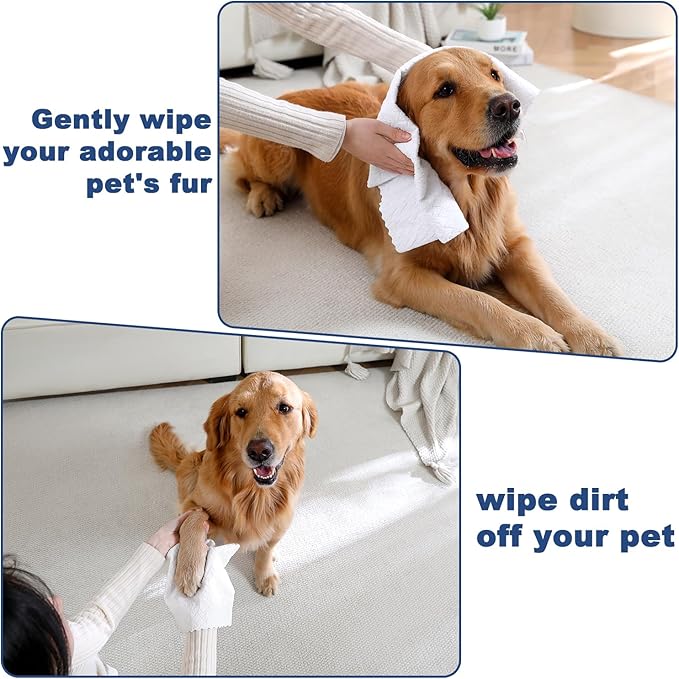 Gently wipe your adorable pet's fur

MORE

wipe dirt off your pet