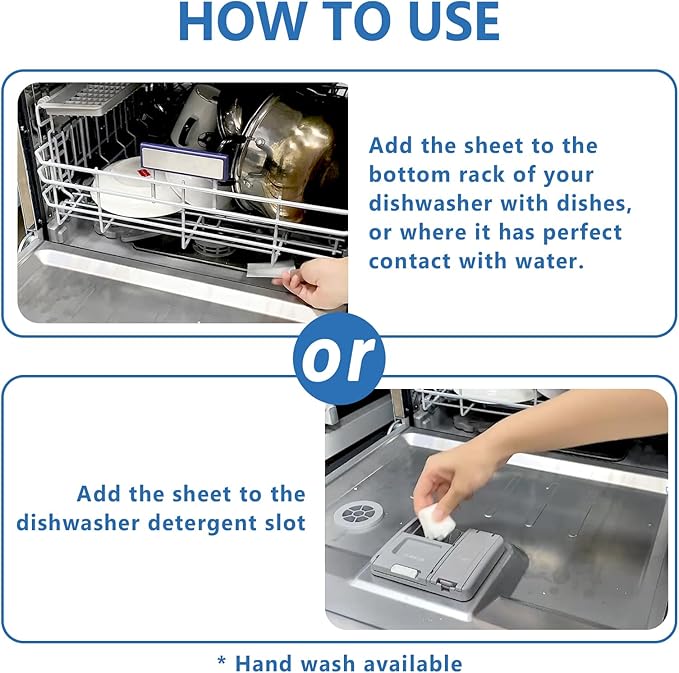 HOW TO USE

Add the sheet to the bottom rack of your dishwasher with dishes, or where it has perfect contact with water.

or

Add the sheet to the dishwasher detergent slot

* Hand wash available