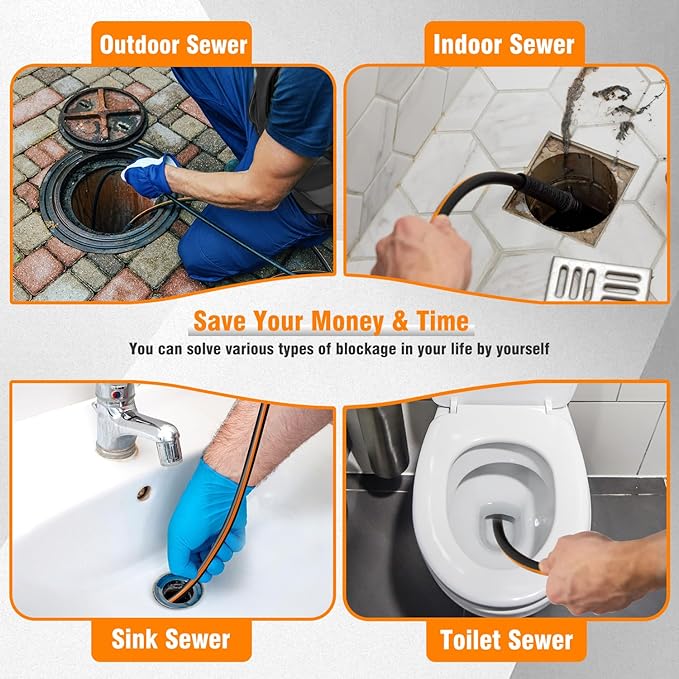 Outdoor Sewer

Indoor Sewer

Save Your Money & Time

You can solve various types of blockage in your life by yourself

Sink Sewer

Toilet Sewer