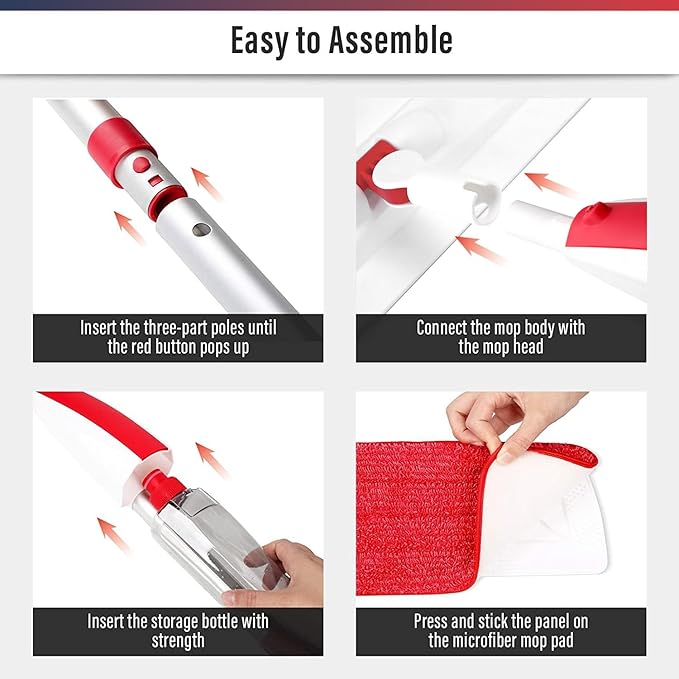 Easy to Assemble

Insert the three-part poles until the red button pops up

Connect the mop body with the mop head

Insert the storage bottle with strength

Press and stick the panel on the microfiber mop pad