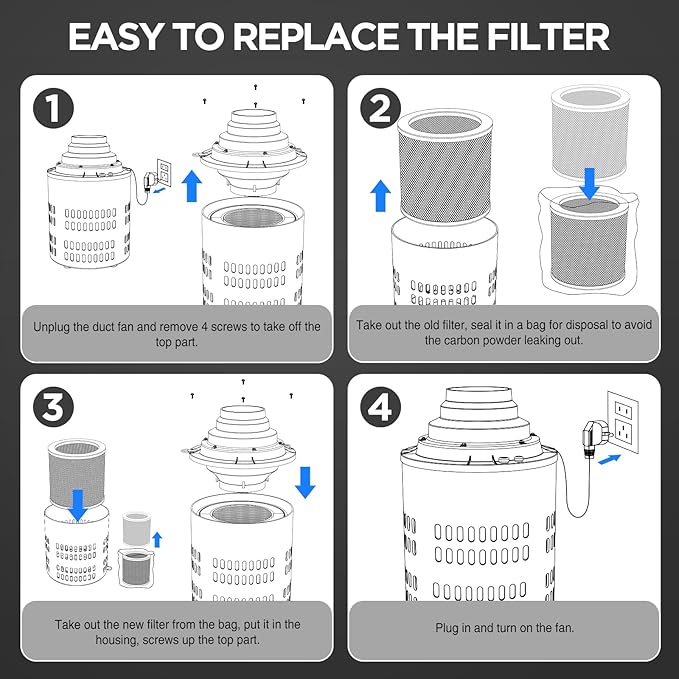 EASY TO REPLACE THE FILTER

1

Unplug the duct fan and remove 4 screws to take off the top part.

2

Take out the old filter, seal it in a bag for disposal to avoid the carbon powder leaking out.

3

Take out the new filter from the bag, put it in the housing, screws up the top part.

4

Plug in and turn on the fan.