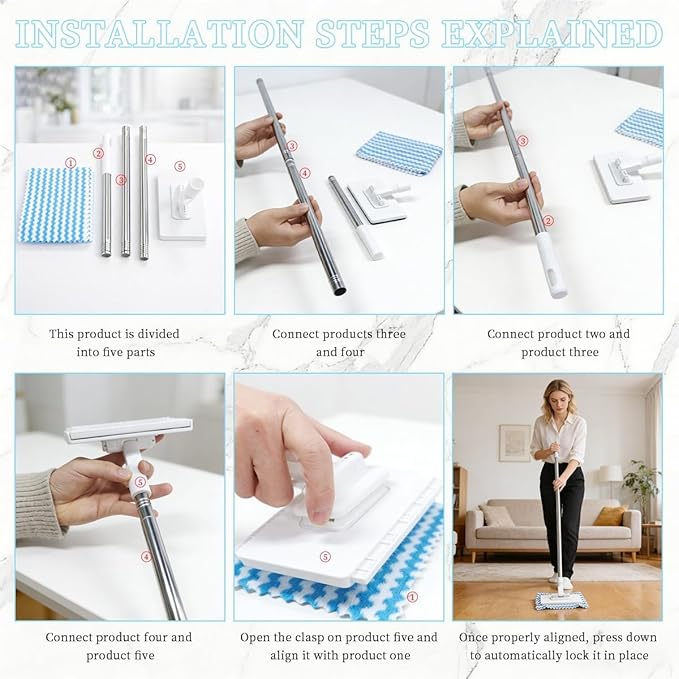 INSTALLATION STEPS EXPLAINED

① ② ③ ④ ⑤

This product is divided into five parts

③ ④

Connect products three and four

③ ②

Connect product two and product three

⑤ ④

Connect product four and product five

⑤ ①

Open the clasp on product five and align it with product one

Once properly aligned, press down to automatically lock it in place