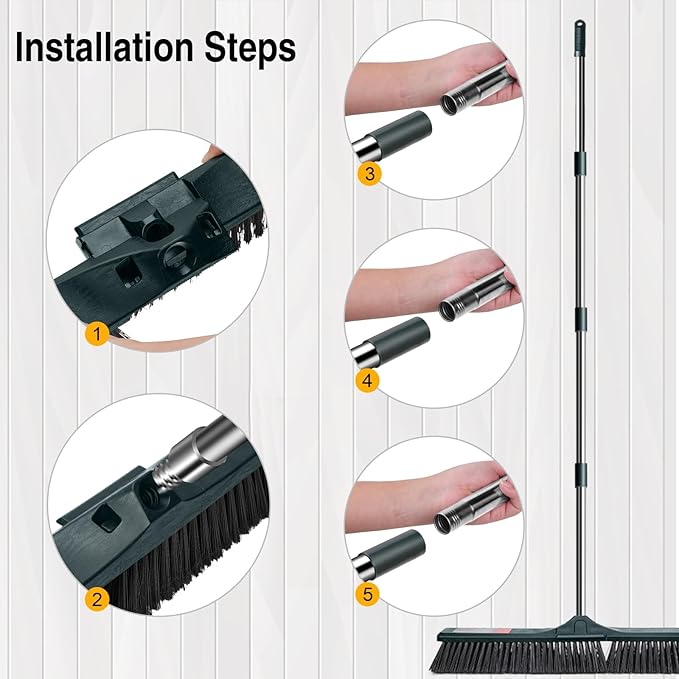 Installation Steps

1

2

3

4

5