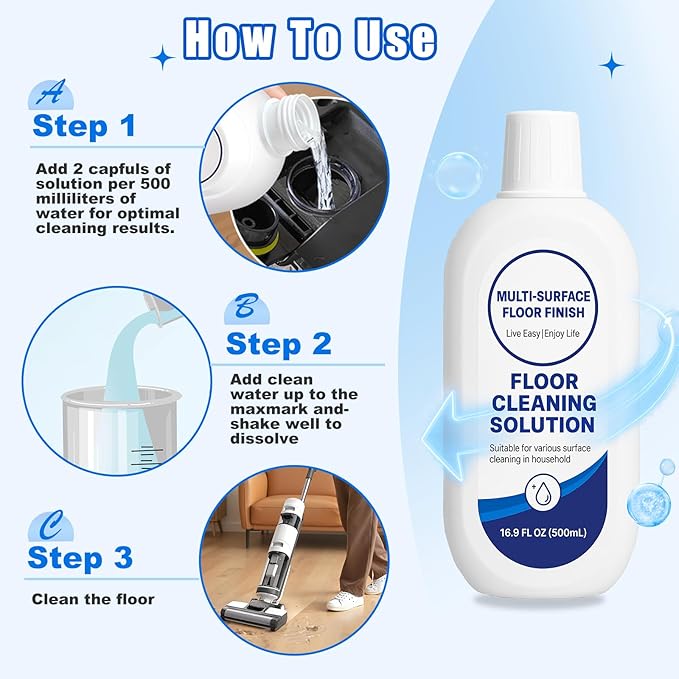 How To Use

A
Step 1

Add 2 capfuls of solution per 500 milliliters of water for optimal cleaning results.

B
Step 2

Add clean water up to the maxmark and-shake well to dissolve

C
Step 3

Clean the floor

MULTI-SURFACE FLOOR FINISH
Live Easy|Enjoy Life

FLOOR CLEANING SOLUTION
Suitable for various surface cleaning in household

16.9 FL OZ (500mL)