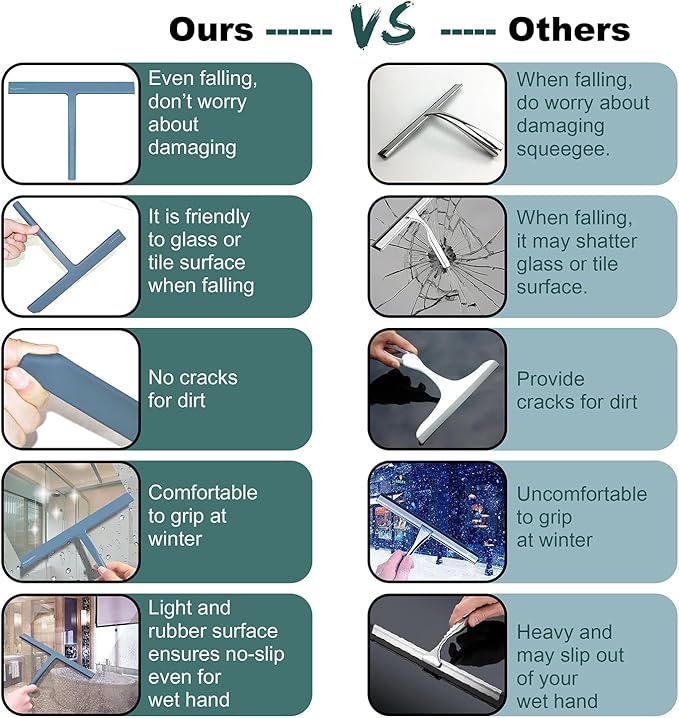 Ours ------ VS ----- Others

Even falling, don't worry about damaging

It is friendly to glass or tile surface when falling

No cracks for dirt

Comfortable to grip at winter

Light and rubber surface ensures no-slip even for wet hand

When falling, do worry about damaging squeegee.

When falling, it may shatter glass or tile surface.

Provide cracks for dirt

Uncomfortable to grip at winter

Heavy and may slip out of your wet hand