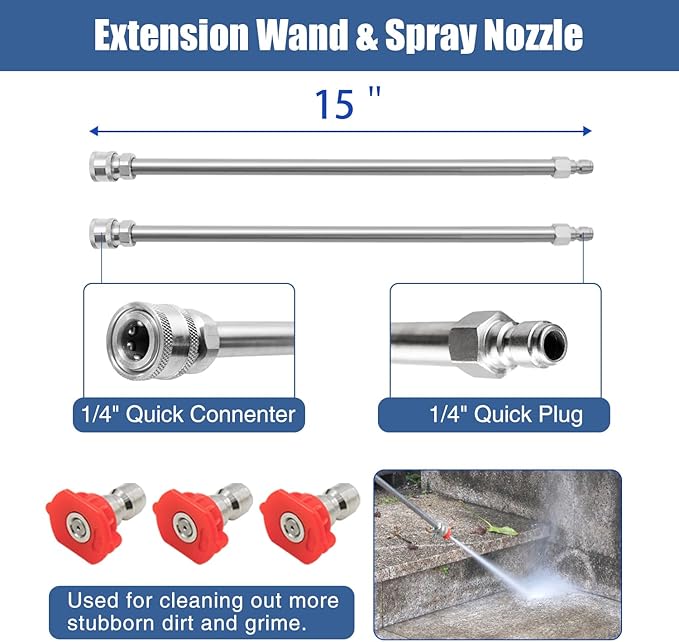 Extension Wand & Spray Nozzle

15 "

1/4" Quick Connenter

1/4" Quick Plug

Used for cleaning out more stubborn dirt and grime.