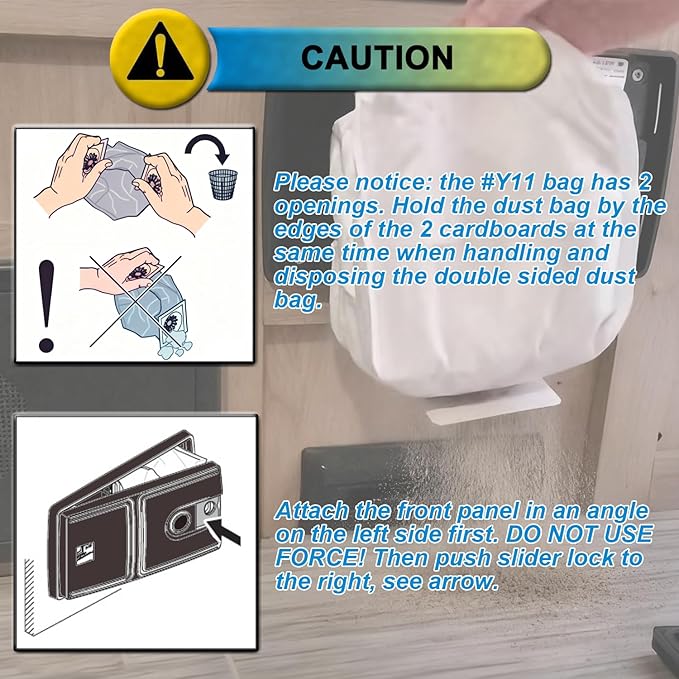 CAUTION

Please notice: the #Y11 bag has 2 openings. Hold the dust bag by the edges of the 2 cardboards at the same time when handling and disposing the double sided dust bag.

Attach the front panel in an angle on the left side first. DO NOT USE FORCE! Then push slider lock to the right, see arrow.