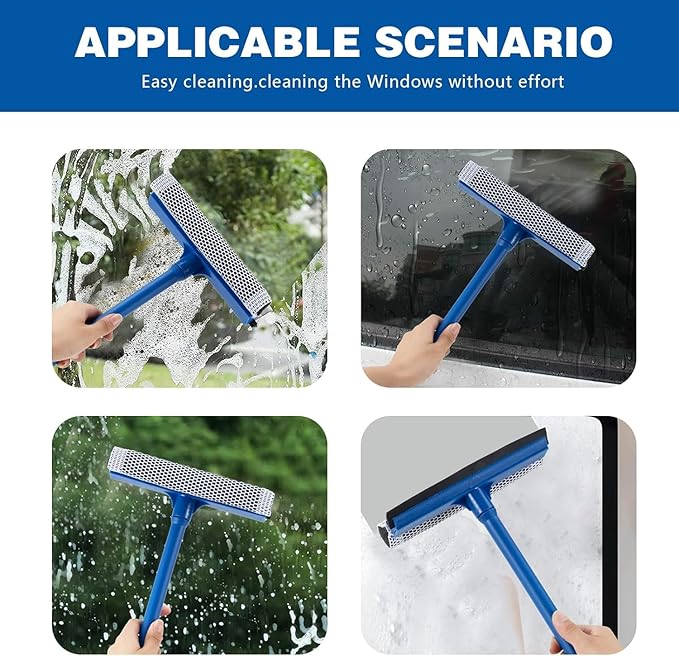 APPLICABLE SCENARIO

Easy cleaning.cleaning the Windows without effort