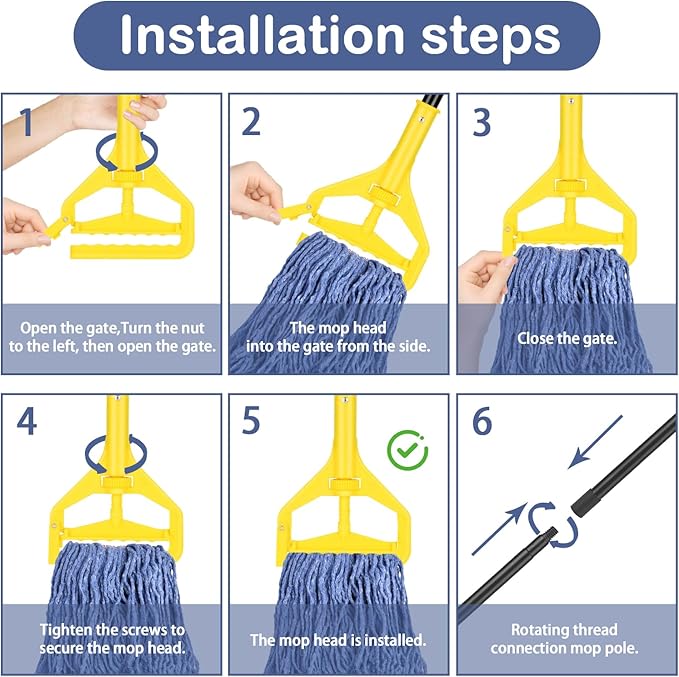 Installation steps

1

Open the gate,Turn the nut to the left, then open the gate.

2

The mop head into the gate from the side.

3

Close the gate.

4

Tighten the screws to secure the mop head.

5

The mop head is installed.

6

Rotating thread connection mop pole.