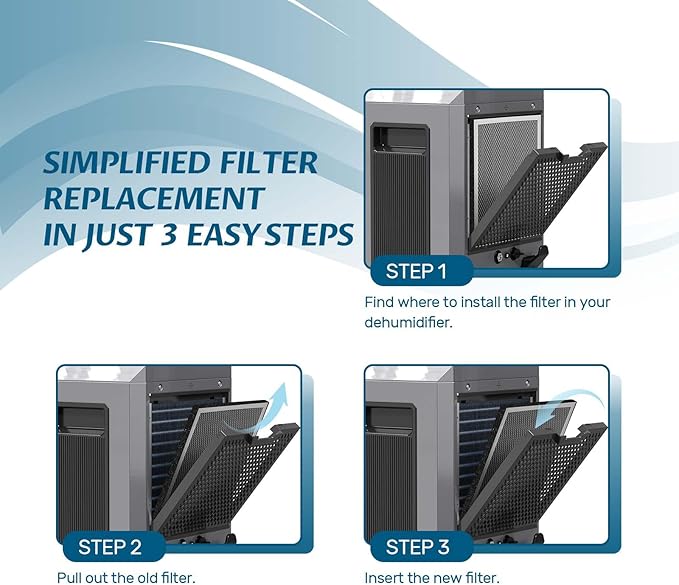 SIMPLIFIED FILTER REPLACEMENT IN JUST 3 EASY STEPS

STEP 1

Find where to install the filter in your dehumidifier.

STEP 2

Pull out the old filter.

STEP 3

Insert the new filter.